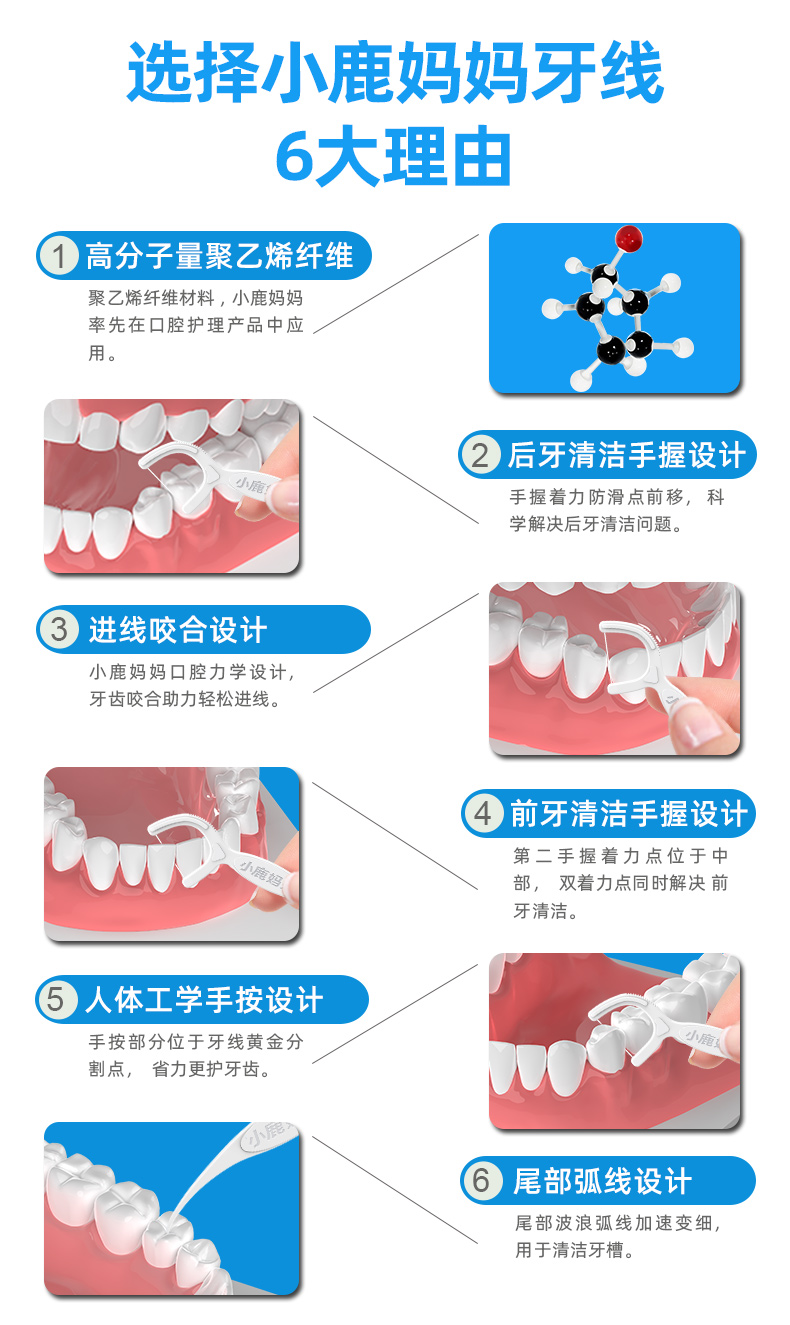 选择小鹿妈妈牙线
6大理由

1 高分子量聚乙烯纤维
聚乙烯纤维材料，小鹿妈妈率先在口腔护理产品中应用。

小鹿

2 后牙清洁手握设计
手握着力防滑点前移，科学解决后牙清洁问题。

3 进线咬合设计
小鹿妈妈口腔力学设计，牙齿咬合助力轻松进线。

小鹿妈

4 前牙清洁手握设计
第二手握着力点位于中部，双着力点同时解决前牙清洁。

5 人体工学手按设计
手按部分位于牙线黄金分割点，省力更护牙齿。

小鹿

6 尾部弧线设计
尾部波浪弧线加速变细，用于清洁牙槽。