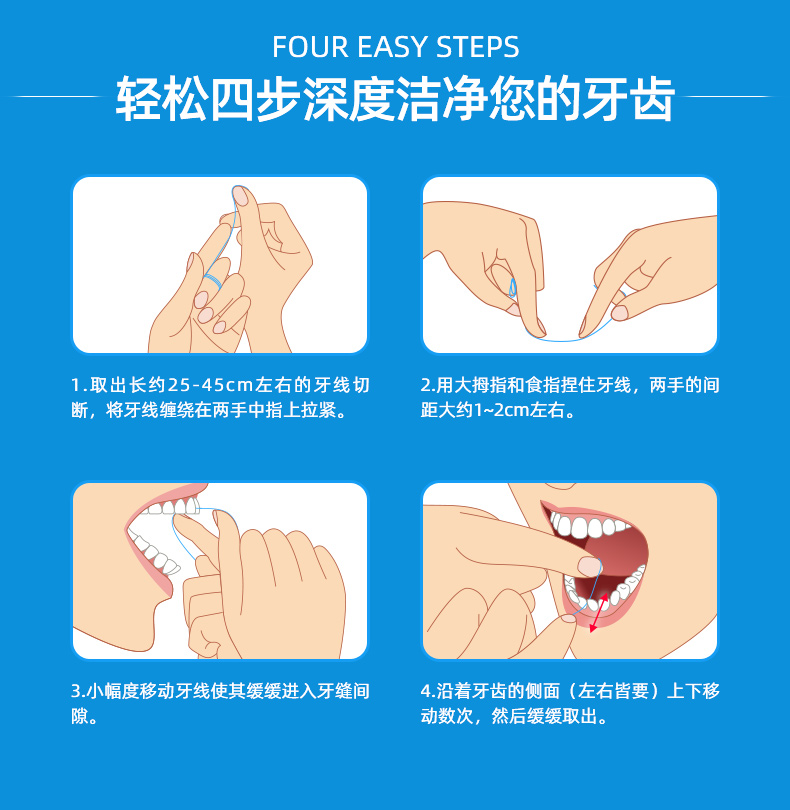 FOUR EASY STEPS

轻松四步深度洁净您的牙齿

1.取出长约25-45cm左右的牙线切断，将牙线缠绕在两手中指上拉紧。

2.用大拇指和食指捏住牙线，两手的间距大约1~2cm左右。

3.小幅度移动牙线使其缓缓进入牙缝间隙。

4.沿着牙齿的侧面（左右皆要）上下移动数次，然后缓缓取出。