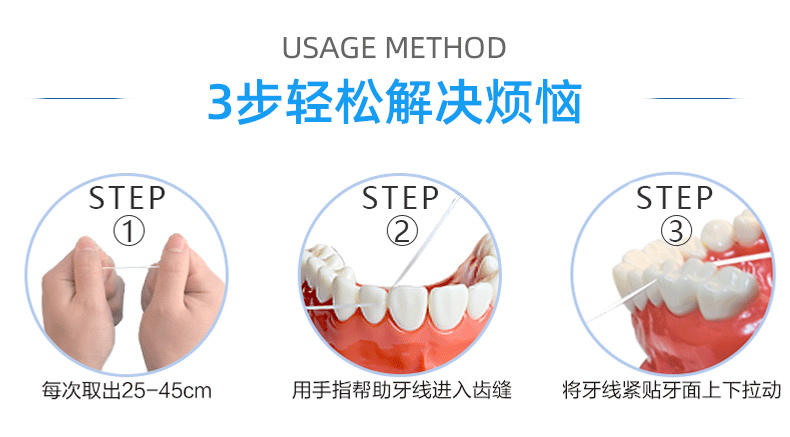 USAGE METHOD

3步轻松解决烦恼

STEP
①

每次取出25-45cm

STEP
②

用手指帮助牙线进入齿缝

STEP
③

将牙线紧贴牙面上下拉动