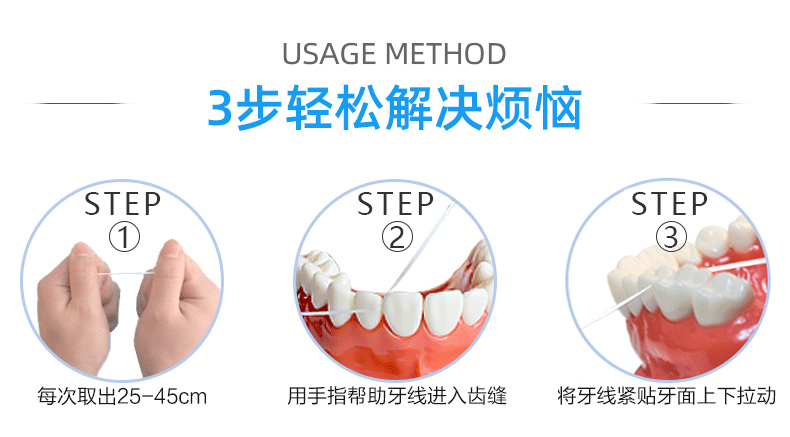 USAGE METHOD

3步轻松解决烦恼

STEP
①

每次取出25-45cm

STEP
②

用手指帮助牙线进入齿缝

STEP
③

将牙线紧贴牙面上下拉动