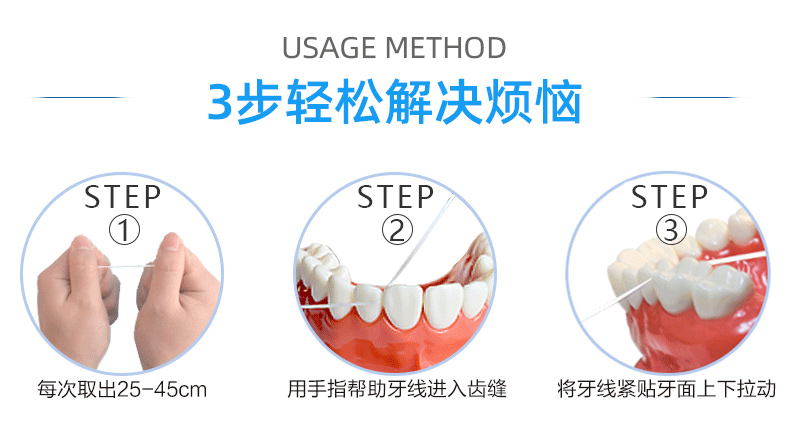 USAGE METHOD

3步轻松解决烦恼

STEP ①

每次取出25-45cm

STEP ②

用手指帮助牙线进入齿缝

STEP ③

将牙线紧贴牙面上下拉动