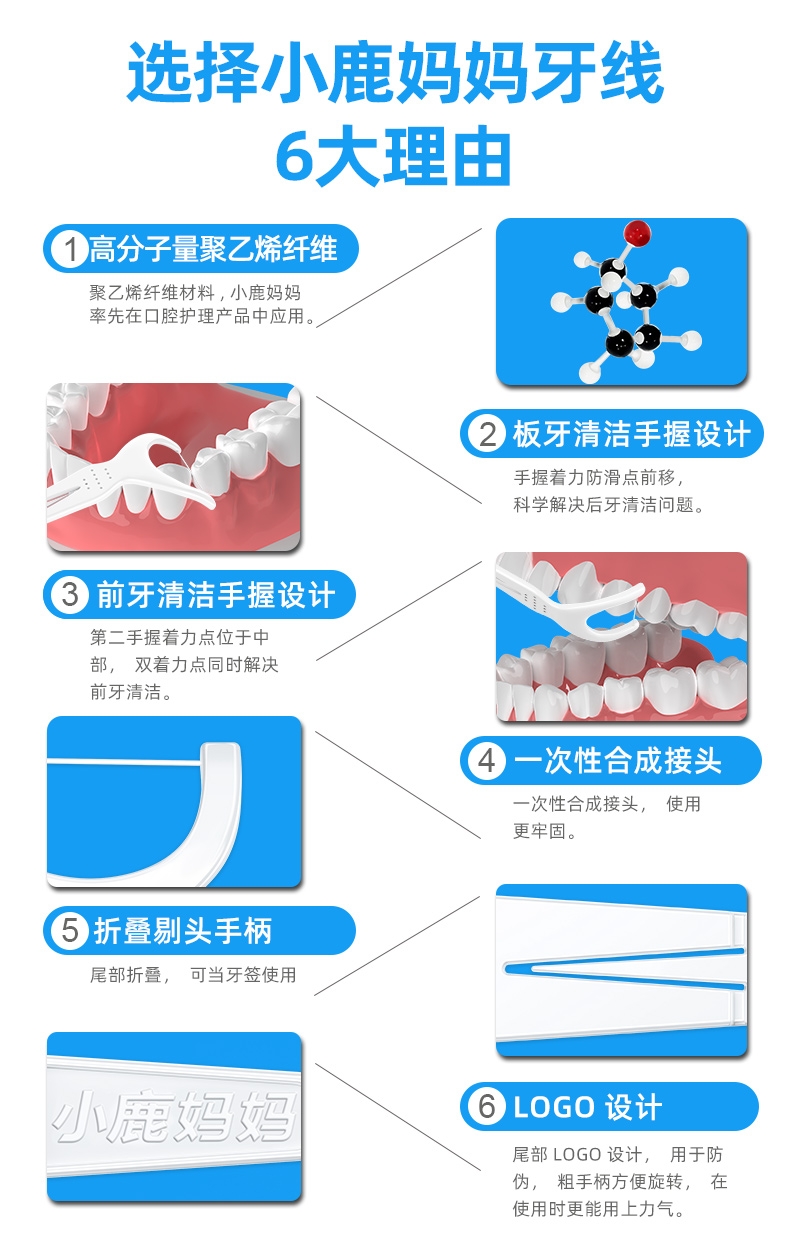 选择小鹿妈妈牙线
6大理由

1 高分子量聚乙烯纤维

聚乙烯纤维材料，小鹿妈妈率先在口腔护理产品中应用。

2 板牙清洁手握设计

手握着力防滑点前移，科学解决后牙清洁问题。

3 前牙清洁手握设计

第二手握着力点位于中部， 双着力点同时解决前牙清洁。

4 一次性合成接头

一次性合成接头， 使用更牢固。

5 折叠剔头手柄

尾部折叠， 可当牙签使用

小鹿妈妈

6 LOGO 设计

尾部 LOGO 设计， 用于防伪， 粗手柄方便旋转， 在使用时更能用上力气。