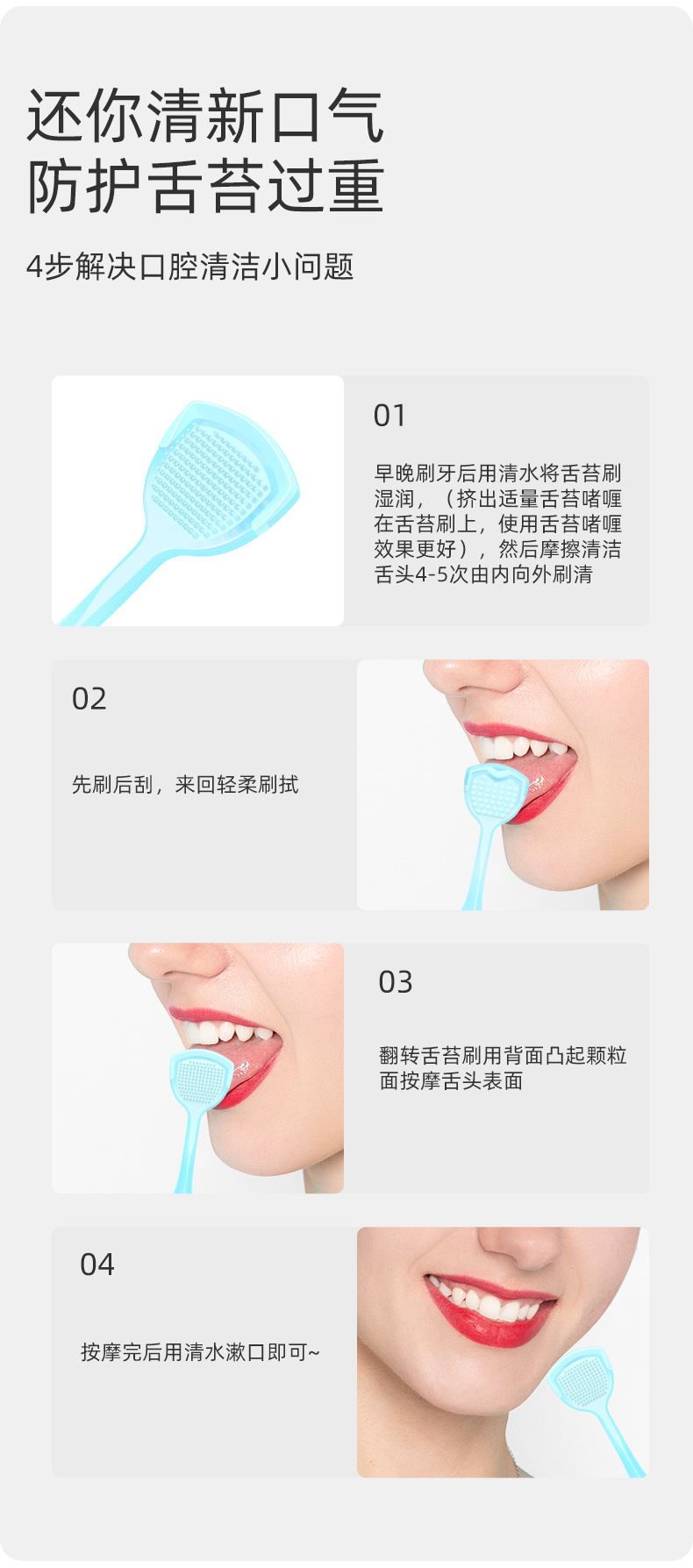 还你清新口气
防护舌苔过重

4步解决口腔清洁小问题

01

早晚刷牙后用清水将舌苔刷湿润，（挤出适量舌苔啫喱在舌苔刷上，使用舌苔啫喱效果更好），然后摩擦清洁舌头4-5次由内向外刷清

02

先刷后刮，来回轻柔刷拭

03

翻转舌苔刷用背面凸起颗粒面按摩舌头表面

04

按摩完后用清水漱口即可~