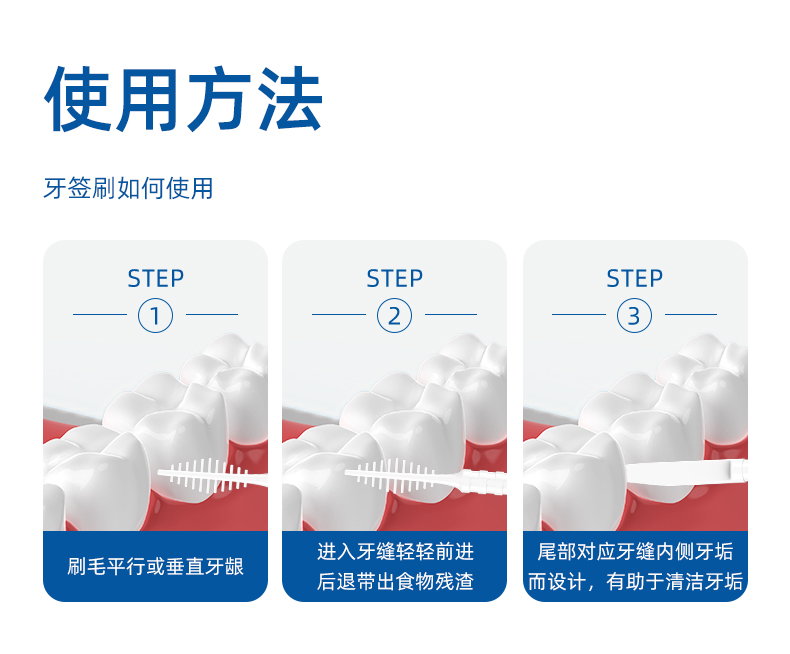 使用方法

牙签刷如何使用

STEP
①
刷毛平行或垂直牙龈

STEP
②
进入牙缝轻轻前进
后退带出食物残渣

STEP
③
尾部对应牙缝内侧牙垢
而设计，有助于清洁牙垢